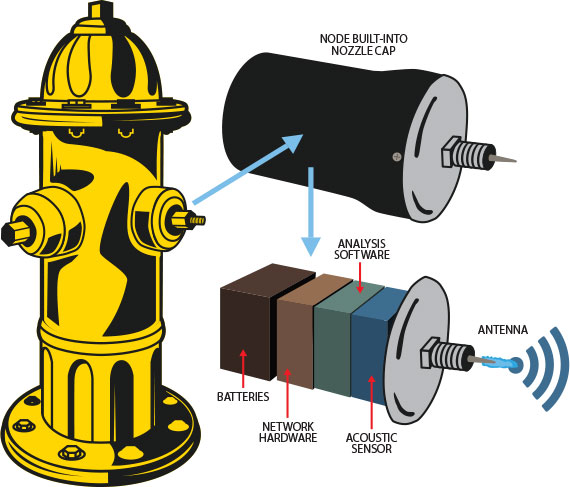 NODE BUILT-INTO NOZZLE CAP

ANALYSIS SOFTWARE

ANTENNA

BATTERIES

NETWORK HARDWARE

ACOUSTIC SENSOR