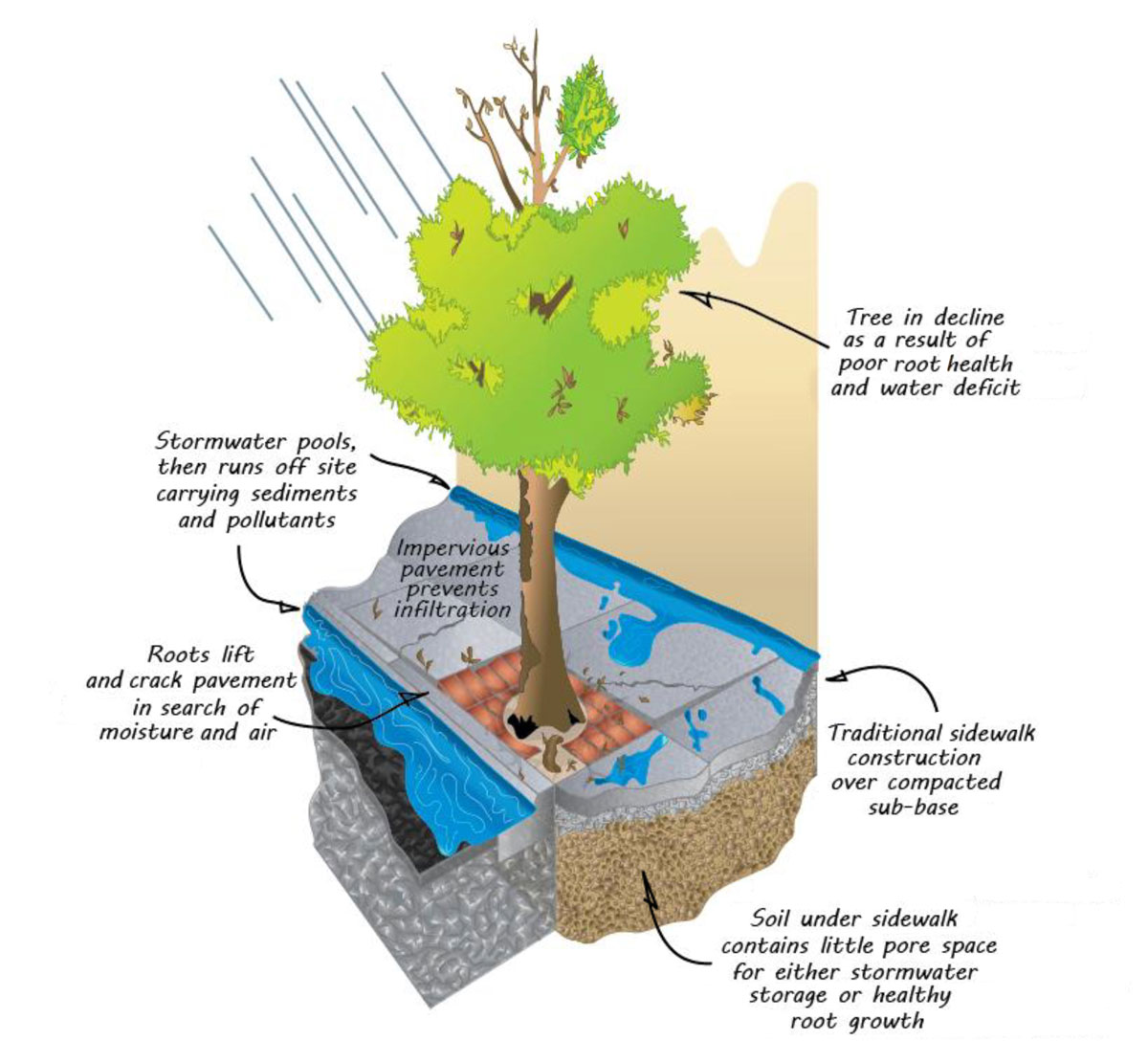 Tree in decline as a result of poor root health and water deficit

Stormwater pools, then runs off site carrying sediments and pollutants

Impervious pavement prevents infiltration

Roots lift and crack pavement in search of moisture and air

Traditional sidewalk construction over compacted sub-base

Soil under sidewalk contains little pore space for either stormwater storage or healthy root growth